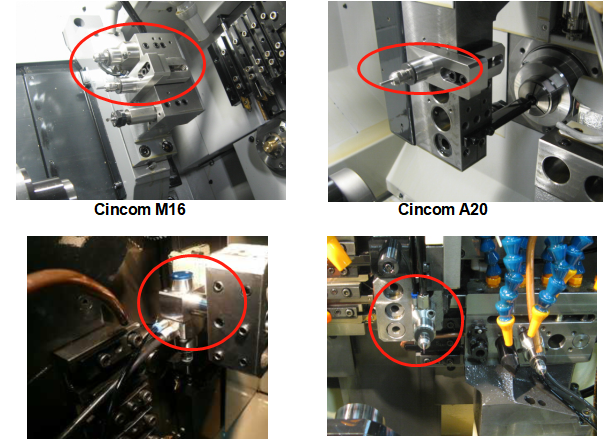 Cincom M16

Cincom A20